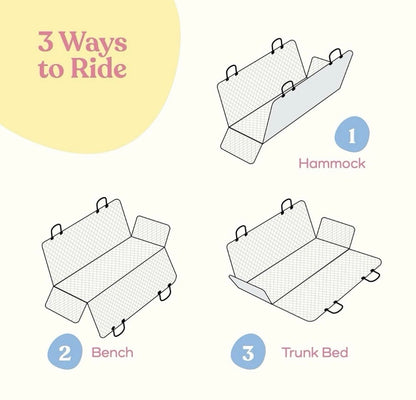 3 Ways to Ride

1 Hammock

2 Bench

3 Trunk Bed