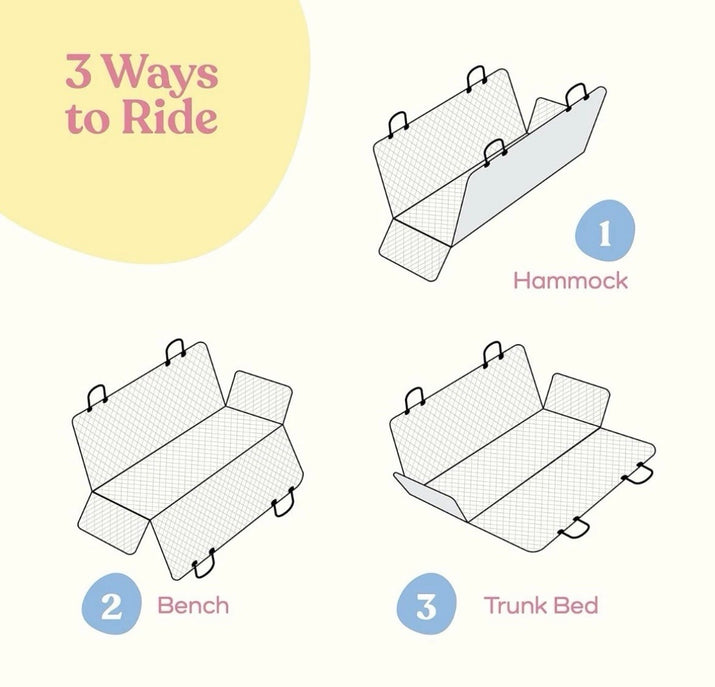 3 Ways to Ride

1 Hammock

2 Bench

3 Trunk Bed